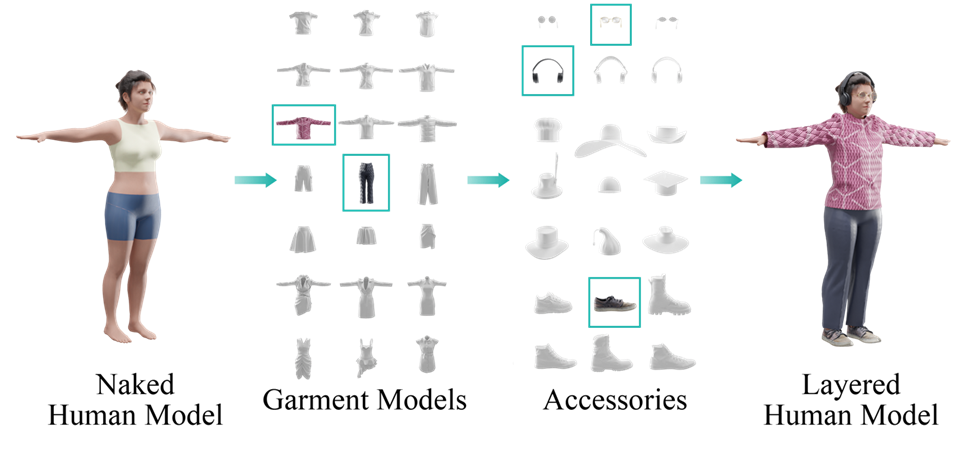 Naked Human Model

Garment Models

Accessories

Layered Human Model